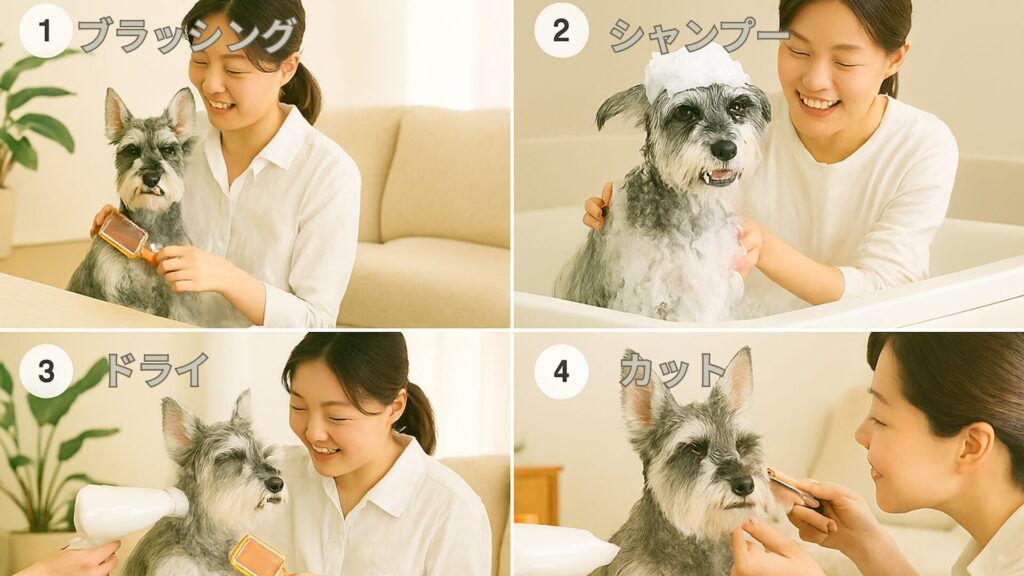 1 ブラッシング

2 シャンプー

3 ドライ

4 カット